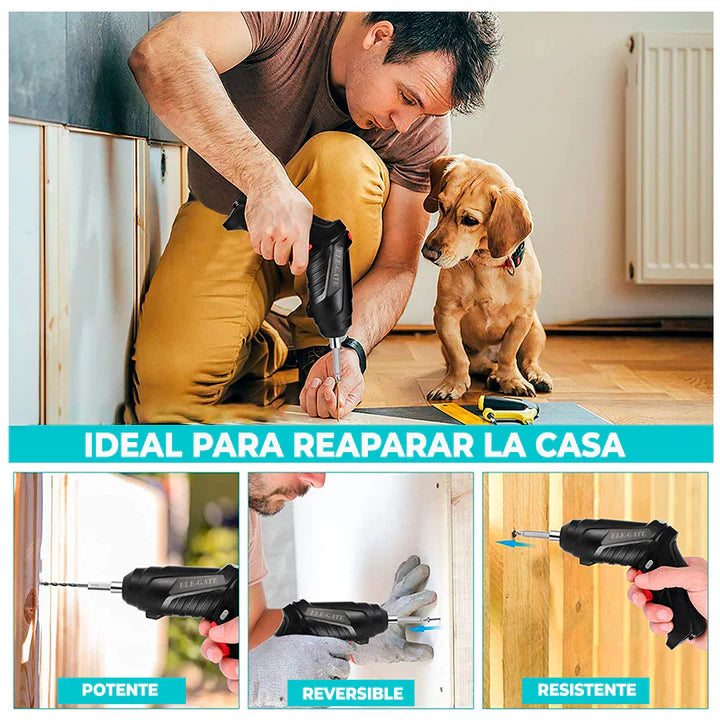 ELE-GATE

IDEAL PARA REAPARAR LA CASA

ELE-GATE

POTENTE

ELE-GATE

REVERSIBLE

ELE-GATE

RESISTENTE